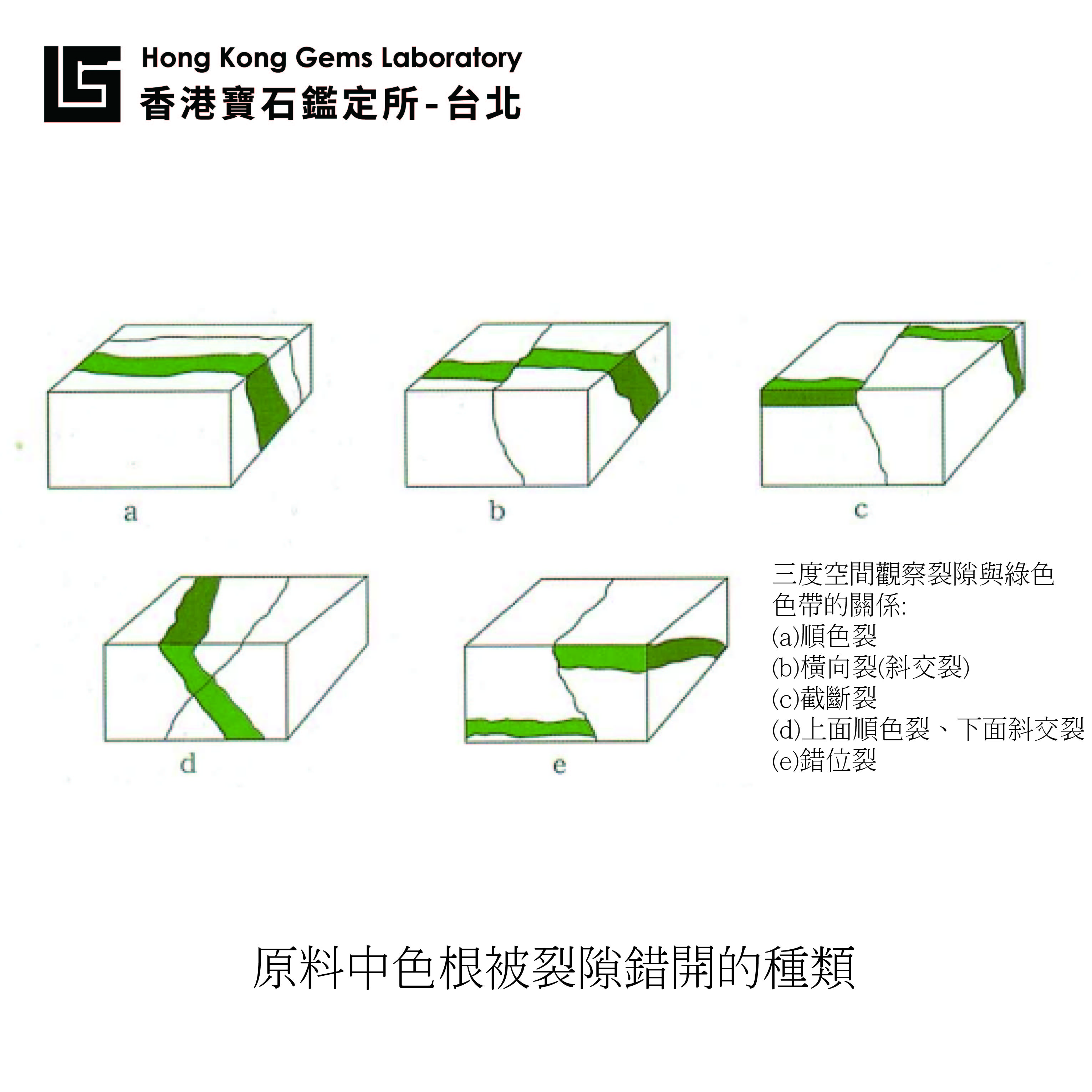 Hong Kong Gems Laboratory
香港寶石鑑定所-台北

a

b

c

d

e

三度空間觀察裂隙與綠色色帶的關係:
(a)順色裂
(b)橫向裂(斜交裂)
(c)截斷裂
(d)上面順色裂、下面斜交裂
(e)錯位裂

原料中色根被裂隙錯開的種類